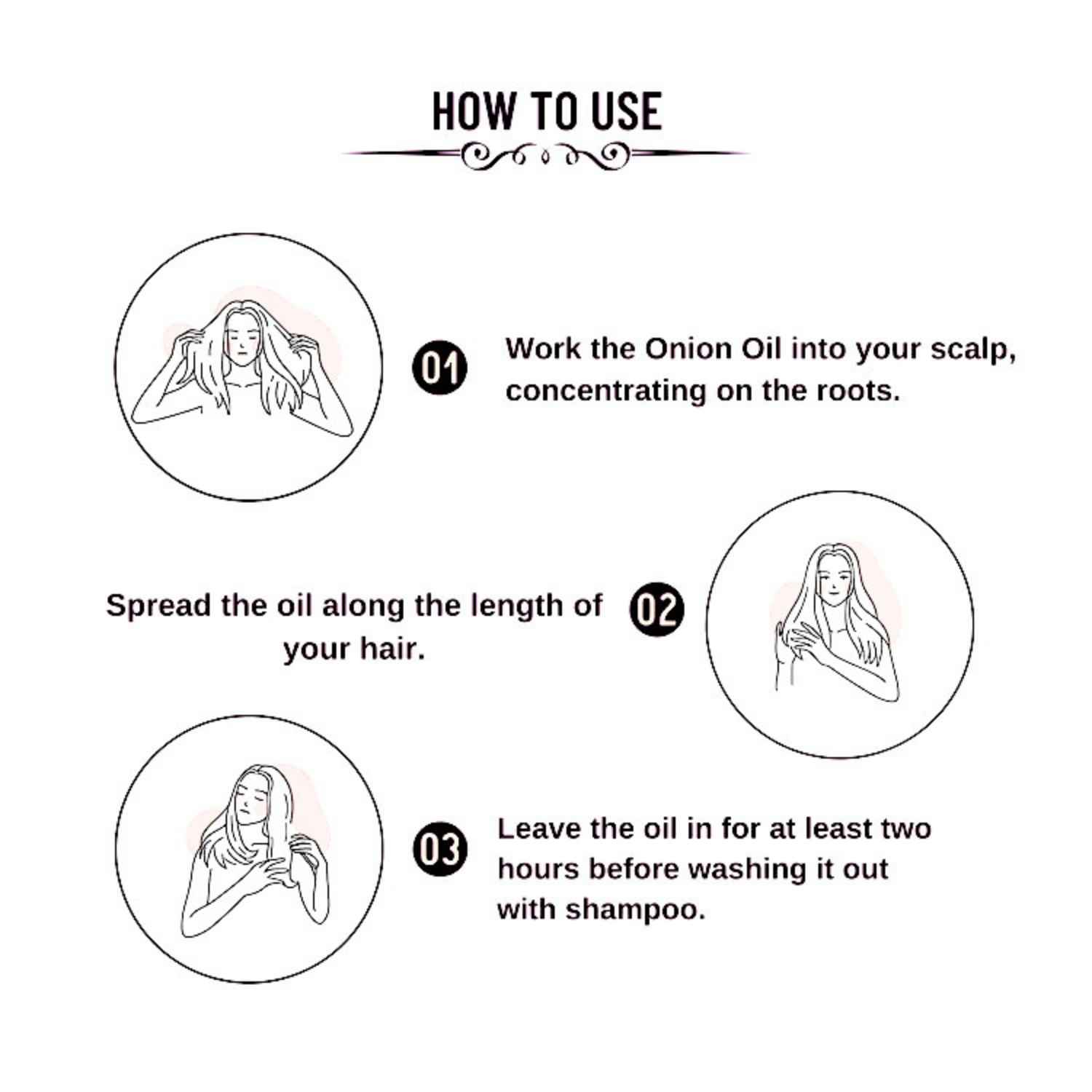 HOW TO USE

01 Work the Onion Oil into your scalp, concentrating on the roots.

Spread the oil along the length of your hair. 02

03 Leave the oil in for at least two hours before washing it out with shampoo.